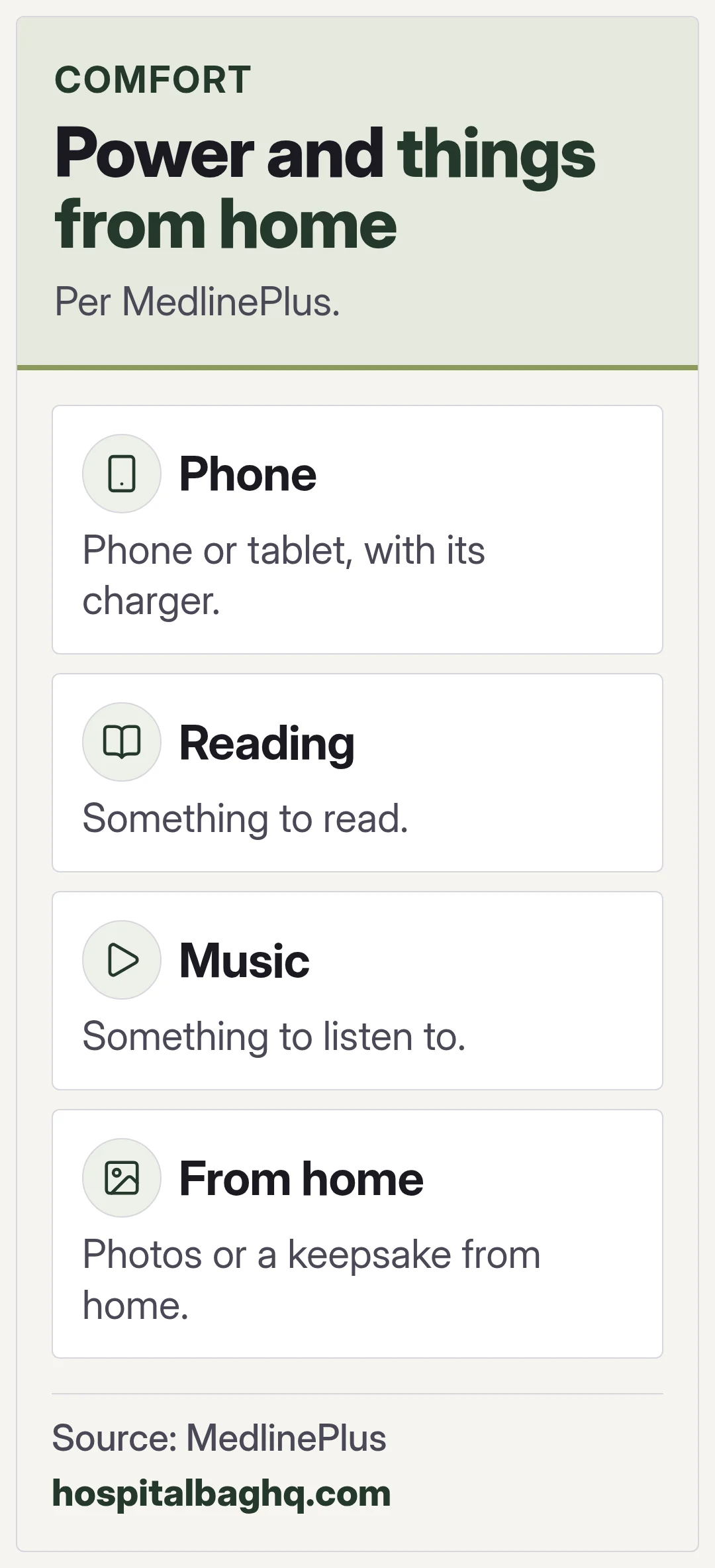 COMFORT

Power and things from home

Per MedlinePlus.

Phone

Phone or tablet, with its charger.

Reading

Something to read.

Music

Something to listen to.

From home

Photos or a keepsake from home.

Source: MedlinePlus

hospitalbaghq.com