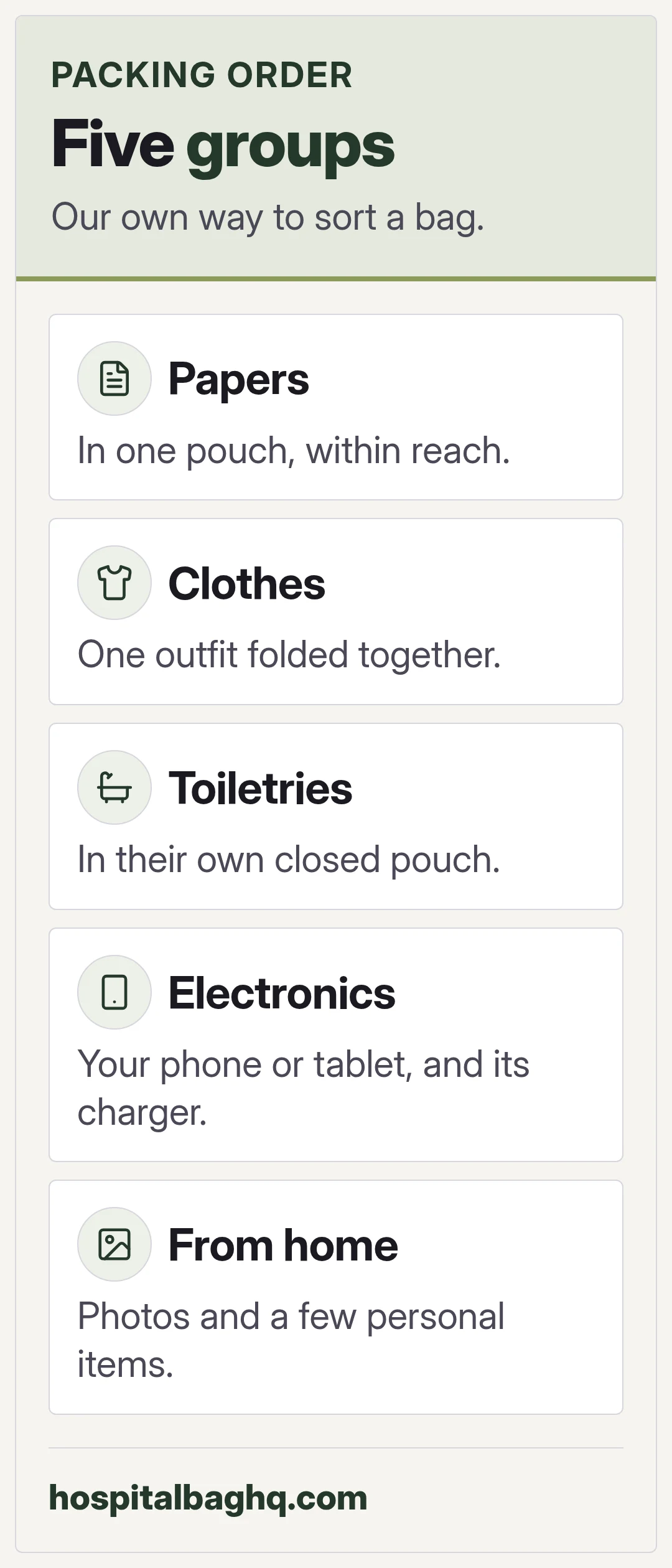 PACKING ORDER

Five groups

Our own way to sort a bag.

Papers

In one pouch, within reach.

Clothes

One outfit folded together.

Toiletries

In their own closed pouch.

Electronics

Your phone or tablet, and its charger.

From home

Photos and a few personal items.

hospitalbaghq.com