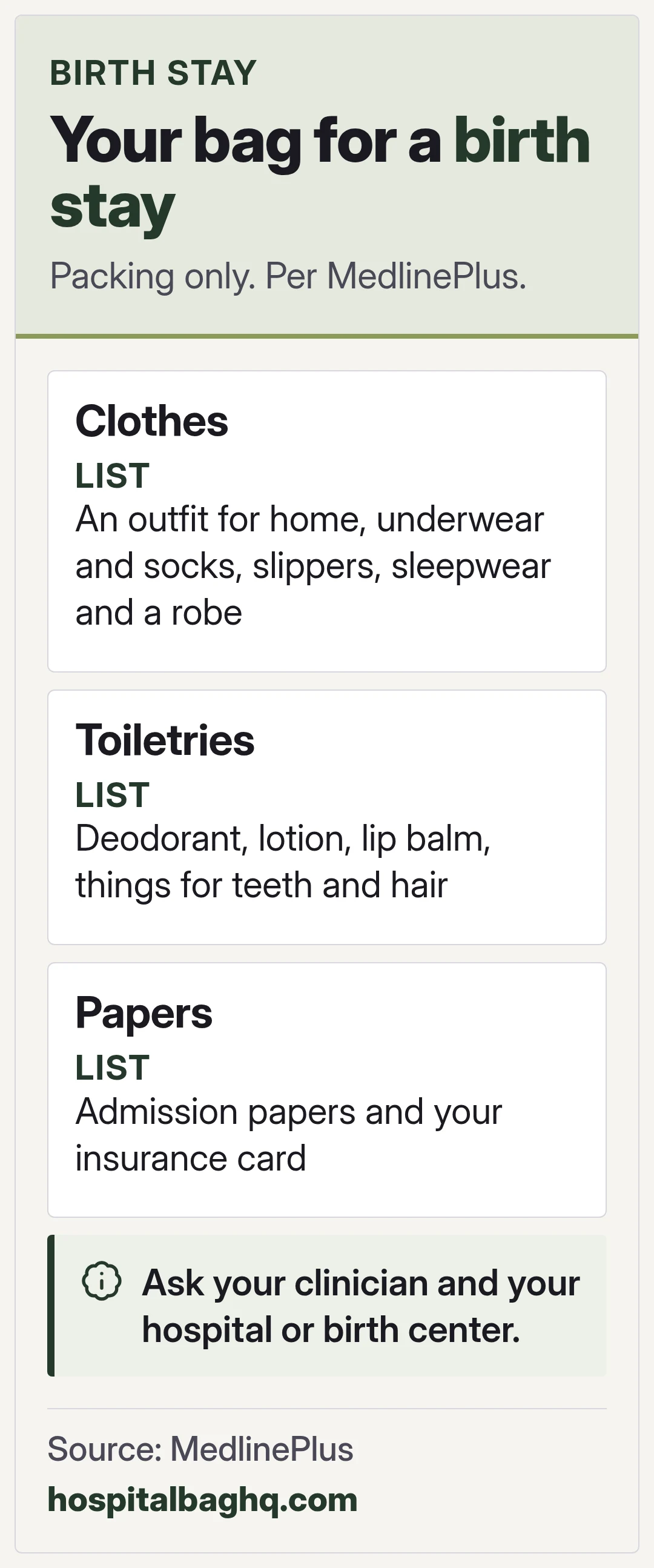 BIRTH STAY

Your bag for a birth stay

Packing only. Per MedlinePlus.

Clothes

LIST

An outfit for home, underwear and socks, slippers, sleepwear and a robe

Toiletries

LIST

Deodorant, lotion, lip balm, things for teeth and hair

Papers

LIST

Admission papers and your insurance card

Ask your clinician and your hospital or birth center.

Source: MedlinePlus

hospitalbaghq.com