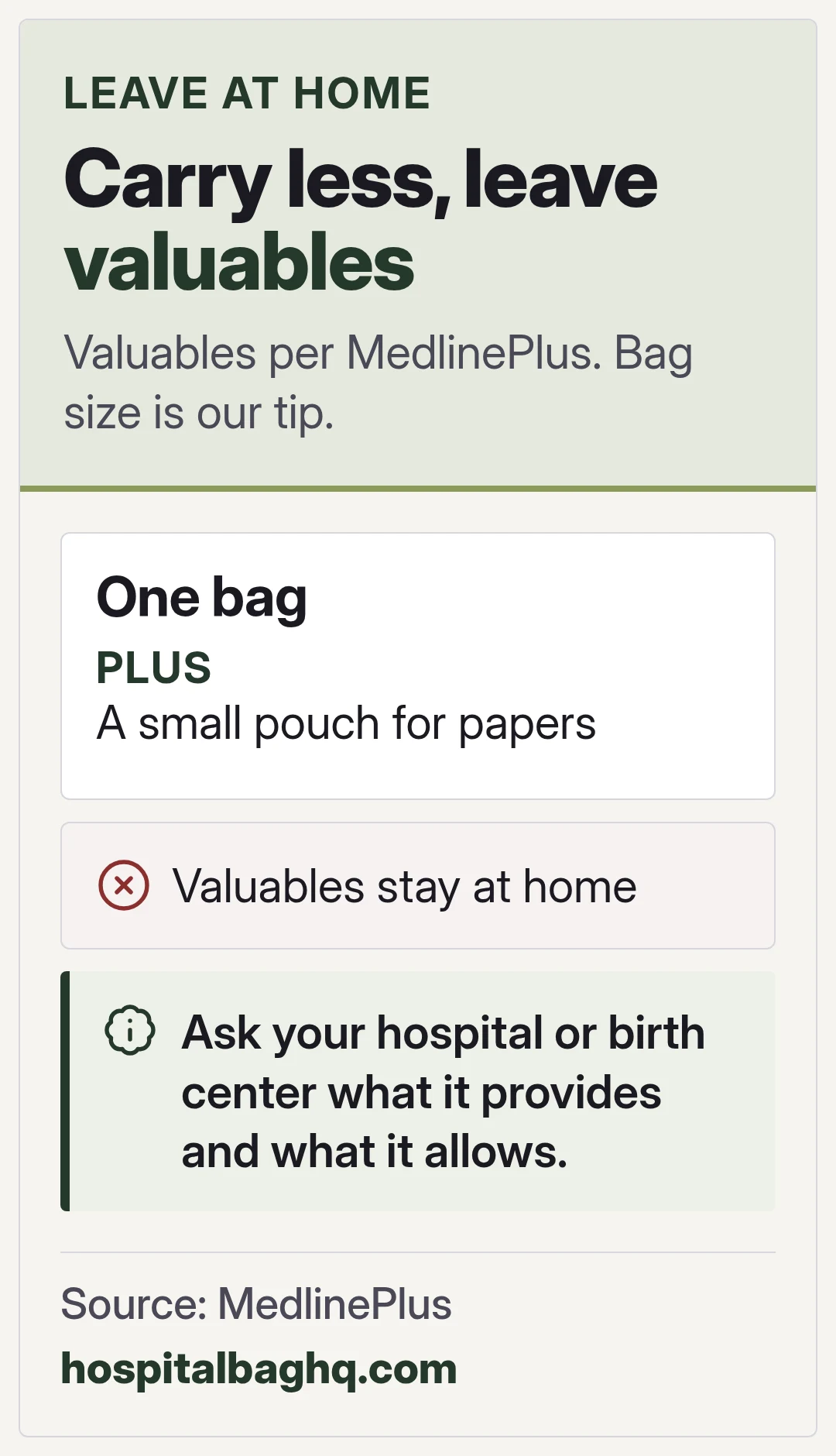 LEAVE AT HOME

Carry less, leave valuables

Valuables per MedlinePlus. Bag size is our tip.

One bag

PLUS

A small pouch for papers

Valuables stay at home

Ask your hospital or birth center what it provides and what it allows.

Source: MedlinePlus

hospitalbaghq.com