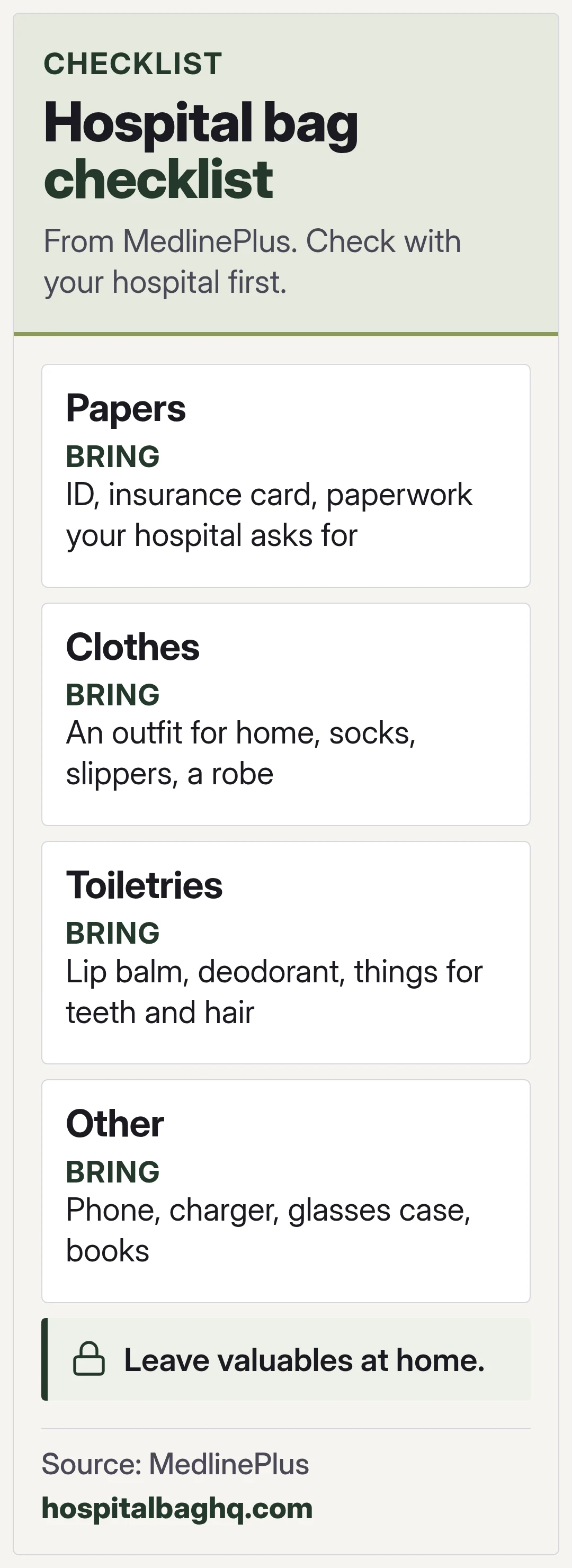 CHECKLIST

Hospital bag checklist

From MedlinePlus. Check with your hospital first.

Papers

BRING

ID, insurance card, paperwork your hospital asks for

Clothes

BRING

An outfit for home, socks, slippers, a robe

Toiletries

BRING

Lip balm, deodorant, things for teeth and hair

Other

BRING

Phone, charger, glasses case, books

Leave valuables at home.

Source: MedlinePlus

hospitalbaghq.com